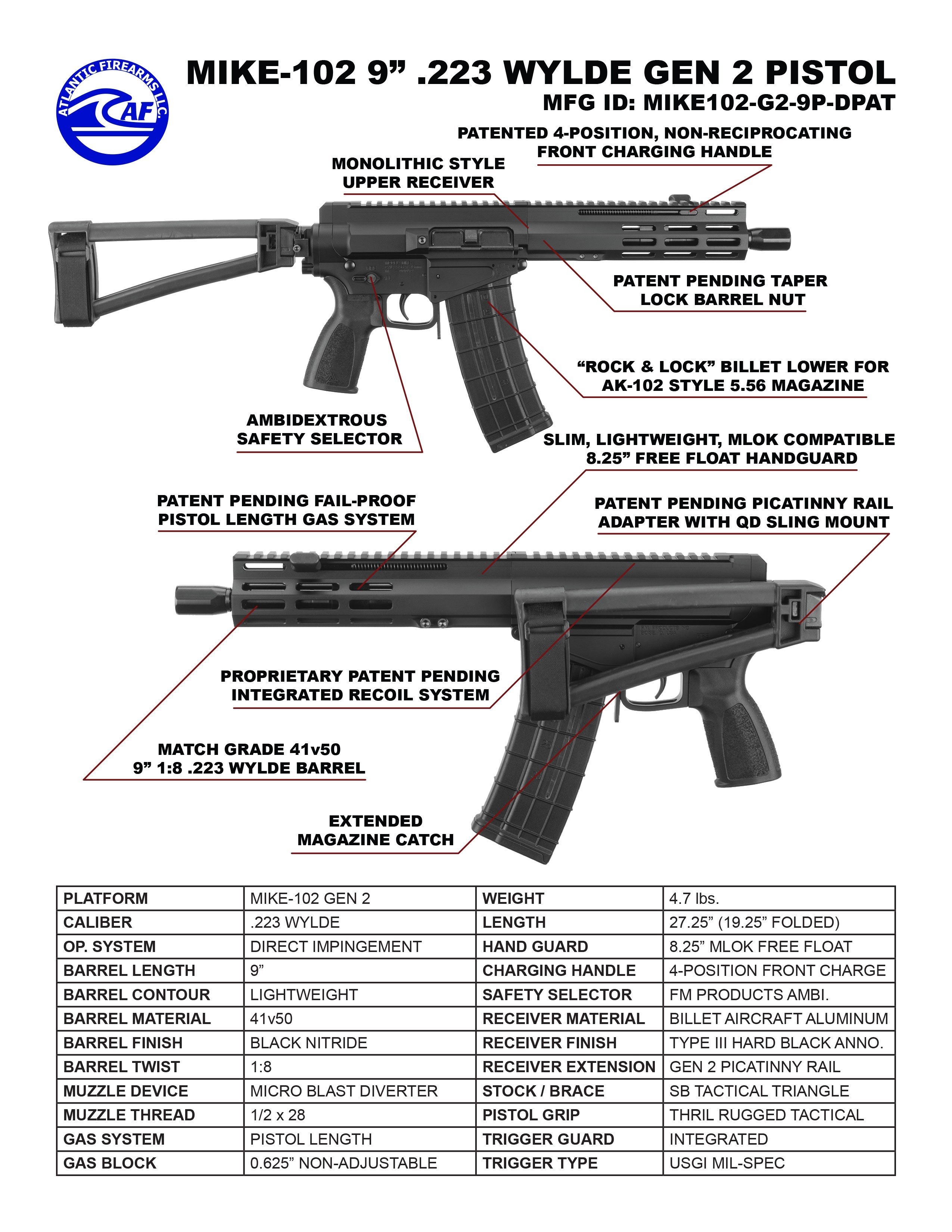 ATLANTIC FIREARMS LLC.
AF

MIKE-102 9” .223 WYLDE GEN 2 PISTOL
MFG ID: MIKE102-G2-9P-DPAT

PATENTED 4-POSITION, NON-RECIPROCATING FRONT CHARGING HANDLE

MONOLITHIC STYLE UPPER RECEIVER

PATENT PENDING TAPER LOCK BARREL NUT

“ROCK & LOCK” BILLET LOWER FOR AK-102 STYLE 5.56 MAGAZINE

AMBIDEXTROUS SAFETY SELECTOR

SLIM, LIGHTWEIGHT, MLOK COMPATIBLE 8.25” FREE FLOAT HANDGUARD

PATENT PENDING FAIL-PROOF PISTOL LENGTH GAS SYSTEM

PATENT PENDING PICATINNY RAIL ADAPTER WITH QD SLING MOUNT

PROPRIETARY PATENT PENDING INTEGRATED RECOIL SYSTEM

MATCH GRADE 41v50 9” 1:8 .223 WYLDE BARREL

EXTENDED MAGAZINE CATCH

| PLATFORM | MIKE-102 GEN 2 | WEIGHT | 4.7 lbs. |
|---|---|---|---|
| CALIBER | .223 WYLDE | LENGTH | 27.25” (19.25” FOLDED) |
| OP. SYSTEM | DIRECT IMPINGEMENT | HAND GUARD | 8.25” MLOK FREE FLOAT |
| BARREL LENGTH | 9” | CHARGING HANDLE | 4-POSITION FRONT CHARGE |
| BARREL CONTOUR | LIGHTWEIGHT | SAFETY SELECTOR | FM PRODUCTS AMBI. |
| BARREL MATERIAL | 41v50 | RECEIVER MATERIAL | BILLET AIRCRAFT ALUMINUM |
| BARREL FINISH | BLACK NITRIDE | RECEIVER FINISH | TYPE III HARD BLACK ANNO. |
| BARREL TWIST | 1:8 | RECEIVER EXTENSION | GEN 2 PICATINNY RAIL |
| MUZZLE DEVICE | MICRO BLAST DIVERTER | STOCK / BRACE | SB TACTICAL TRIANGLE |
| MUZZLE THREAD | 1/2 x 28 | PISTOL GRIP | THRIL RUGGED TACTICAL |
| GAS SYSTEM | PISTOL LENGTH | TRIGGER GUARD | INTEGRATED |
| GAS BLOCK | 0.625” NON-ADJUSTABLE | TRIGGER TYPE | USGI MIL-SPEC |